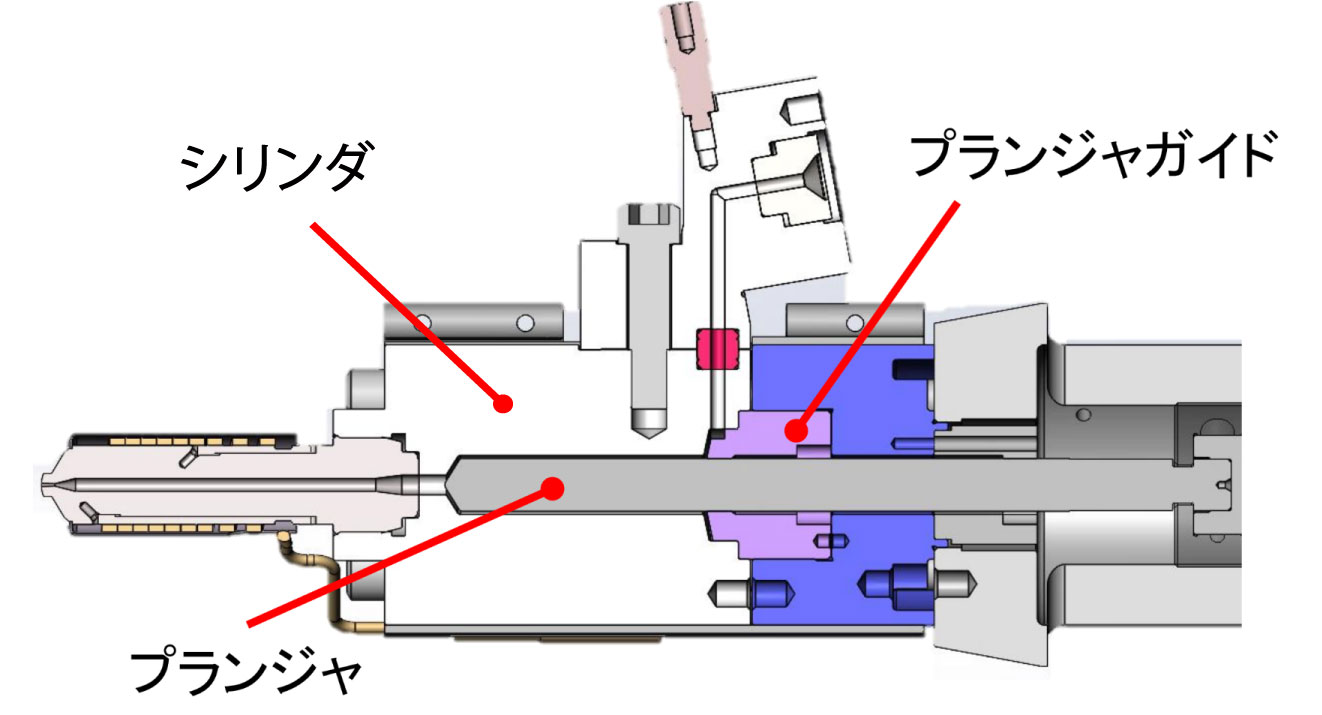 シリンダ

プランジャガイド

プランジャ