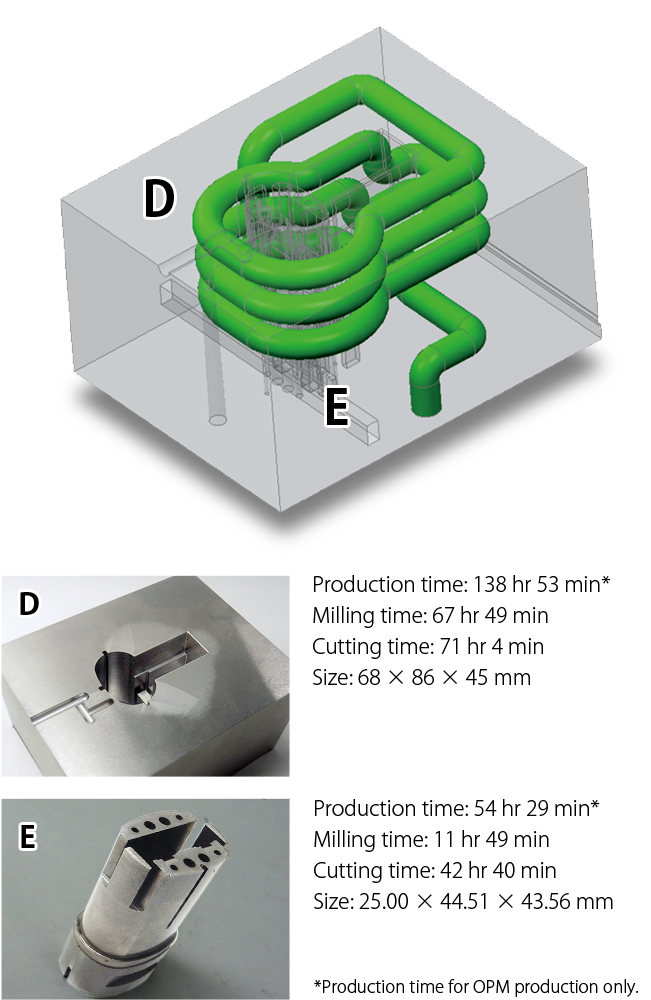 D

E

D

Production time: 138 hr 53 min*
Milling time: 67 hr 49 min
Cutting time: 71 hr 4 min
Size: 68 × 86 × 45 mm

E

Production time: 54 hr 29 min*
Milling time: 11 hr 49 min
Cutting time: 42 hr 40 min
Size: 25.00 × 44.51 × 43.56 mm

*Production time for OPM production only.