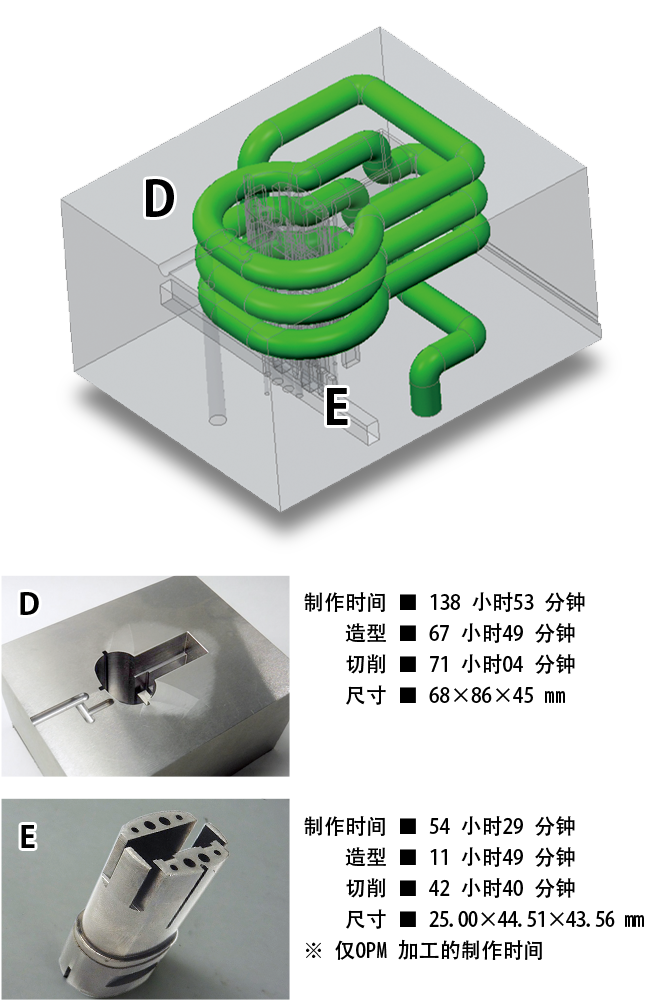 D

E

D

制作时间 ■ 138 小时53 分钟
造型 ■ 67 小时49 分钟
切削 ■ 71 小时04 分钟
尺寸 ■ 68×86×45 mm

E

制作时间 ■ 54 小时29 分钟
造型 ■ 11 小时49 分钟
切削 ■ 42 小时40 分钟
尺寸 ■ 25.00×44.51×43.56 mm
※ 仅OPM 加工的制作时间