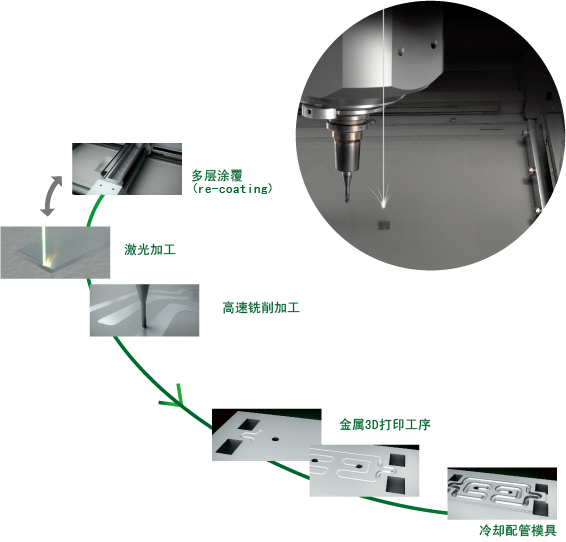 多层涂覆
(re-coating)

激光加工

高速铣削加工

金属3D打印工序

冷却配管模具