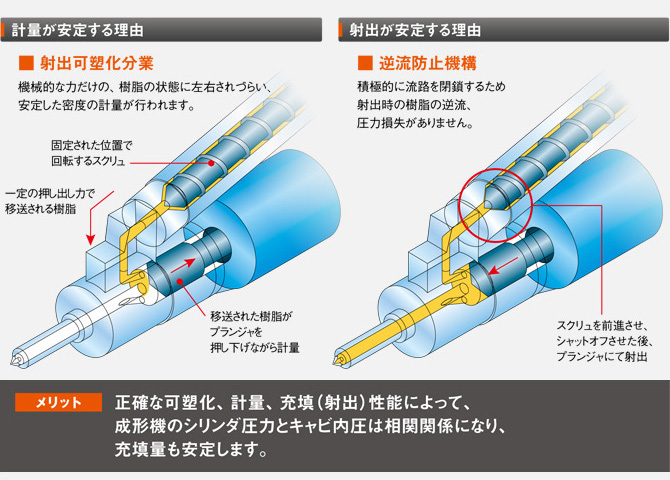 計量が安定する理由

■ 射出可塑化分業

機械的な力だけの、樹脂の状態に左右されづらい、安定した密度の計量が行われます。

固定された位置で回転するスクリュ

一定の押し出し力で移送される樹脂

移送された樹脂がプランジャを押し下げながら計量

射出が安定する理由

■ 逆流防止機構

積極的に流路を閉鎖するため射出時の樹脂の逆流、圧力損失がありません。

スクリュを前進させ、シャットオフさせた後、プランジャにて射出

メリット

正確な可塑化、計量、充填（射出）性能によって、成形機のシリンダ圧力とキャビ内圧は相関関係になり、充填量も安定します。